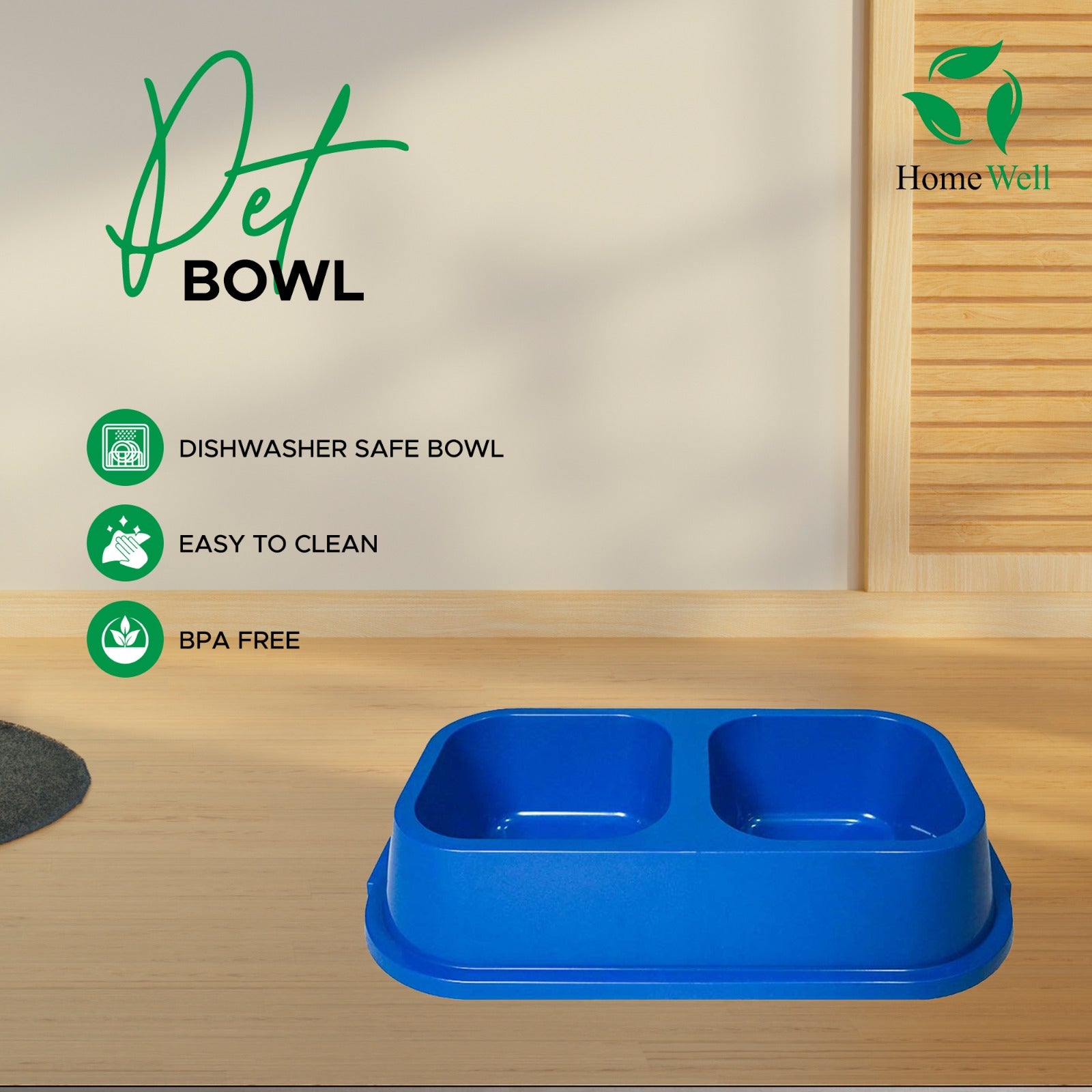 Pet
BOWL

Home Well

DISHWASHER SAFE BOWL

EASY TO CLEAN

BPA FREE