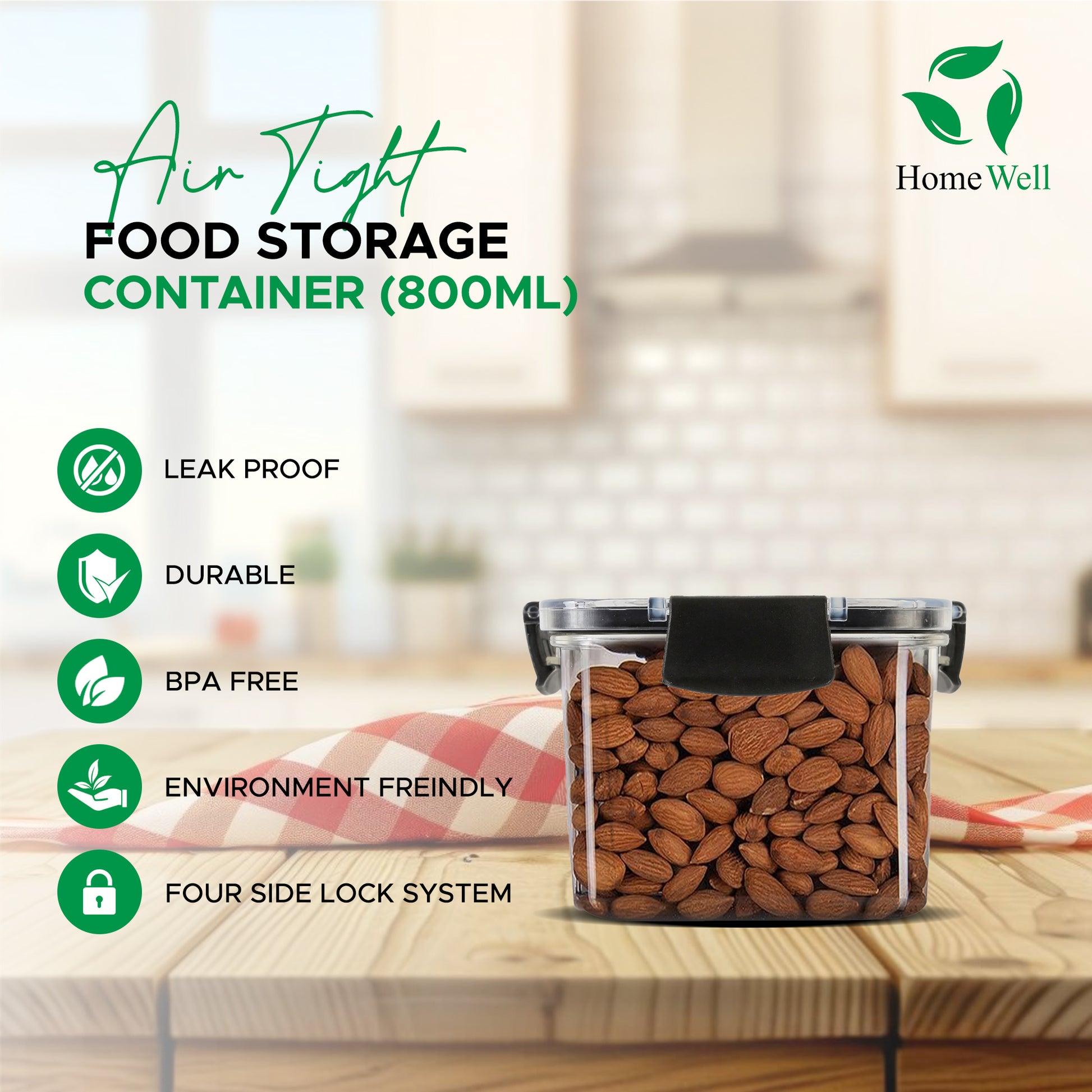 Air Tight
FOOD STORAGE
CONTAINER (800ML)

Home Well

LEAK PROOF

DURABLE

BPA FREE

ENVIRONMENT FREINDLY

FOUR SIDE LOCK SYSTEM